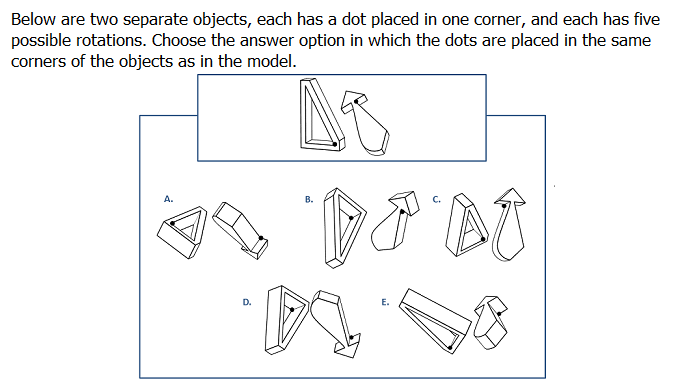 Below are two separate objects, each has a dot placed in one corner, and each has five possible rotations. Choose the answer option in which the dots are placed in the same corners of the objects as in the model.

A.

B.

C.

D.

E.