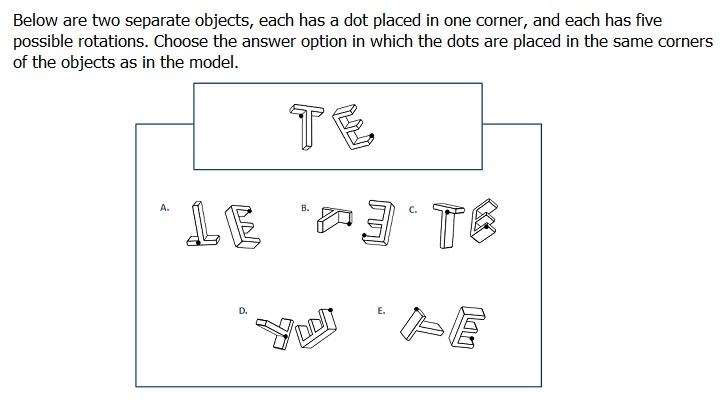 Below are two separate objects, each has a dot placed in one corner, and each has five possible rotations. Choose the answer option in which the dots are placed in the same corners of the objects as in the model.

A.

B.

C.

D.

E.