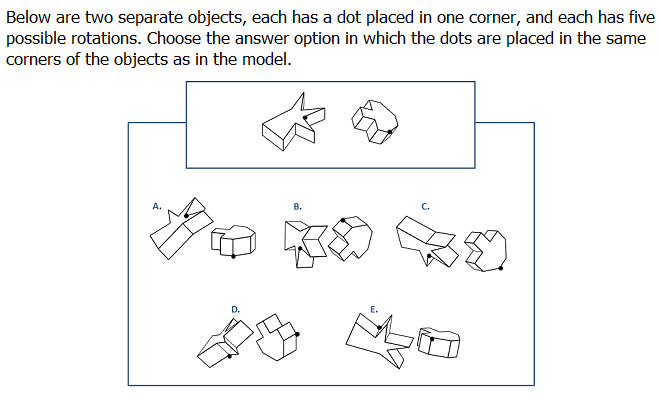 Below are two separate objects, each has a dot placed in one corner, and each has five possible rotations. Choose the answer option in which the dots are placed in the same corners of the objects as in the model.

A.

B.

C.

D.

E.