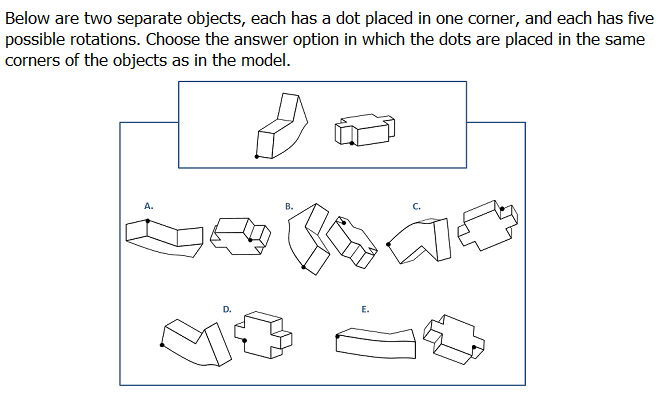 Below are two separate objects, each has a dot placed in one corner, and each has five possible rotations. Choose the answer option in which the dots are placed in the same corners of the objects as in the model.

A.

B.

C.

D.

E.