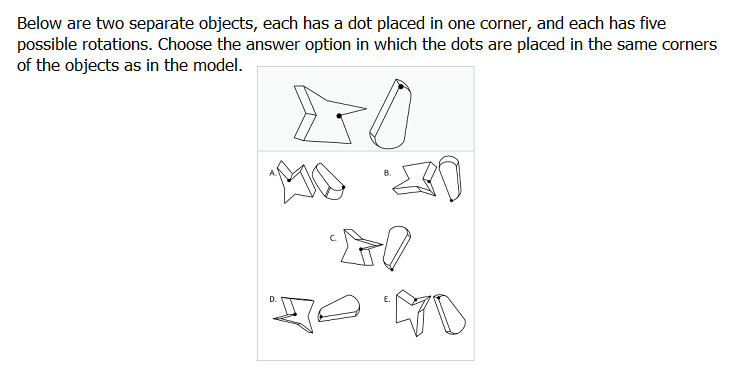 Below are two separate objects, each has a dot placed in one corner, and each has five possible rotations. Choose the answer option in which the dots are placed in the same corners of the objects as in the model.

A.

B.

C.

D.

E.