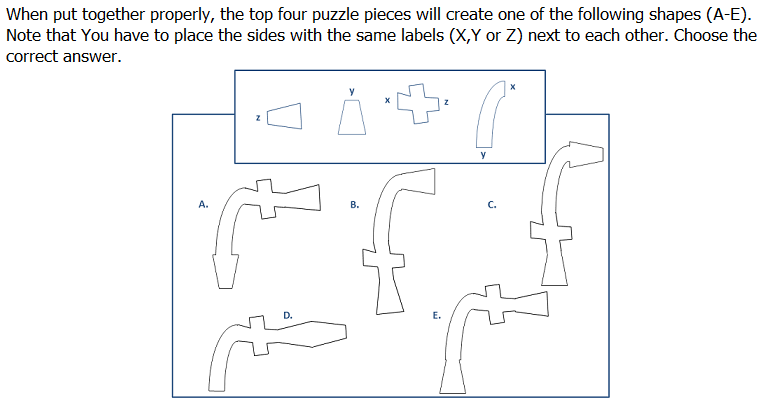 When put together properly, the top four puzzle pieces will create one of the following shapes (A-E). Note that You have to place the sides with the same labels (X,Y or Z) next to each other. Choose the correct answer.

z

y

x

z

x

y

A.

B.

C.

D.

E.